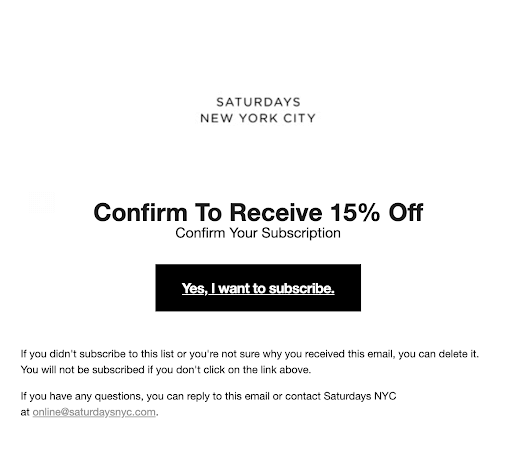 SATURDAYS
NEW YORK CITY

Confirm To Receive 15% Off
Confirm Your Subscription

Yes, I want to subscribe.

If you didn't subscribe to this list or you're not sure why you received this email, you can delete it. You will not be subscribed if you don't click on the link above.

If you have any questions, you can reply to this email or contact Saturdays NYC at online@saturdaysnyc.com.